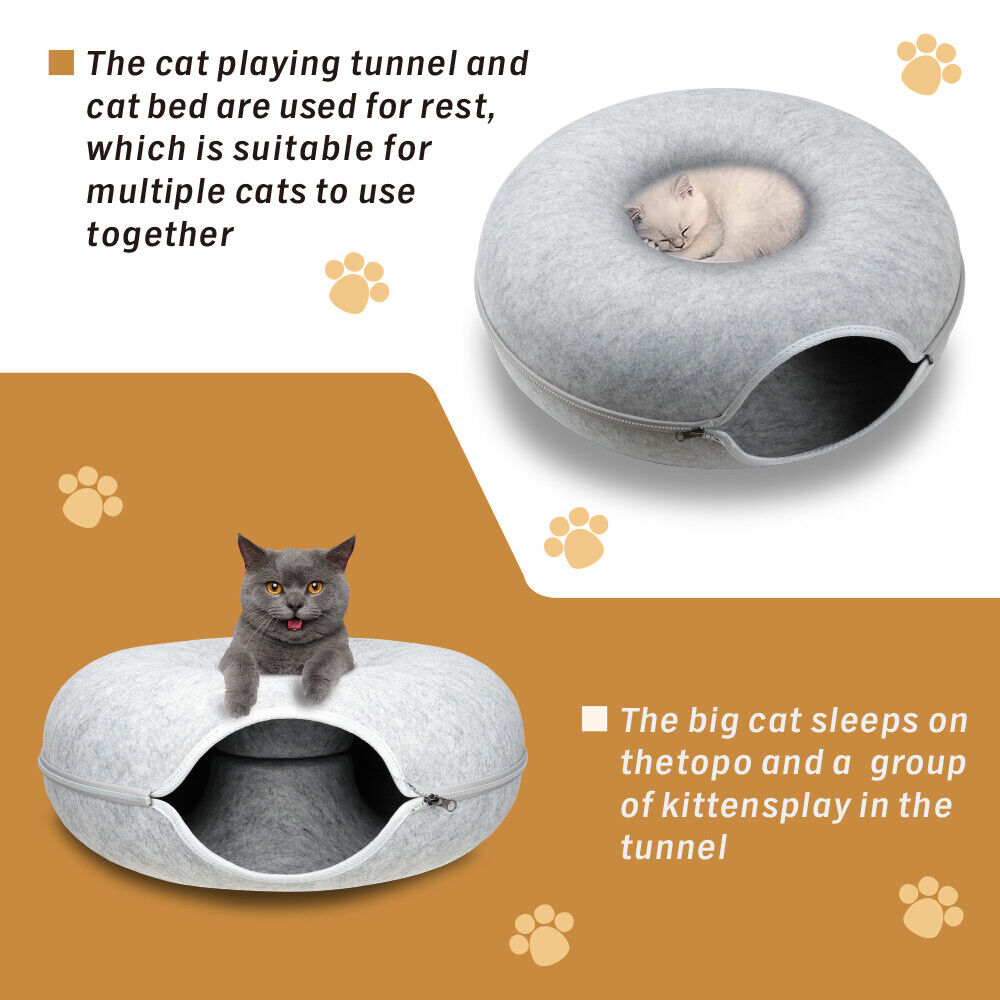 The cat playing tunnel and cat bed are used for rest, which is suitable for multiple cats to use together

The big cat sleeps on thetopo and a group of kittensplay in the tunnel