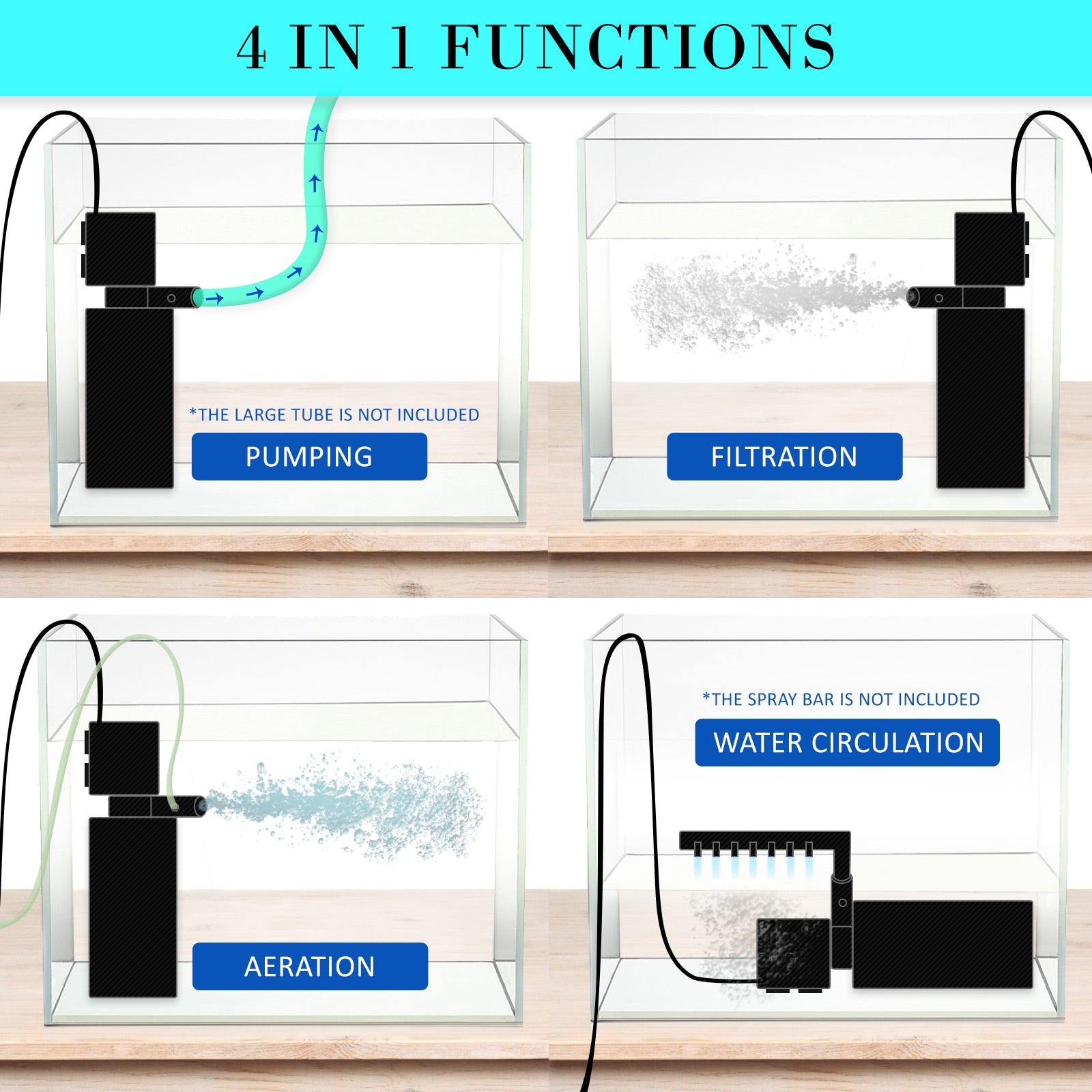 4 IN 1 FUNCTIONS

*THE LARGE TUBE IS NOT INCLUDED

PUMPING

FILTRATION

AERATION

*THE SPRAY BAR IS NOT INCLUDED

WATER CIRCULATION